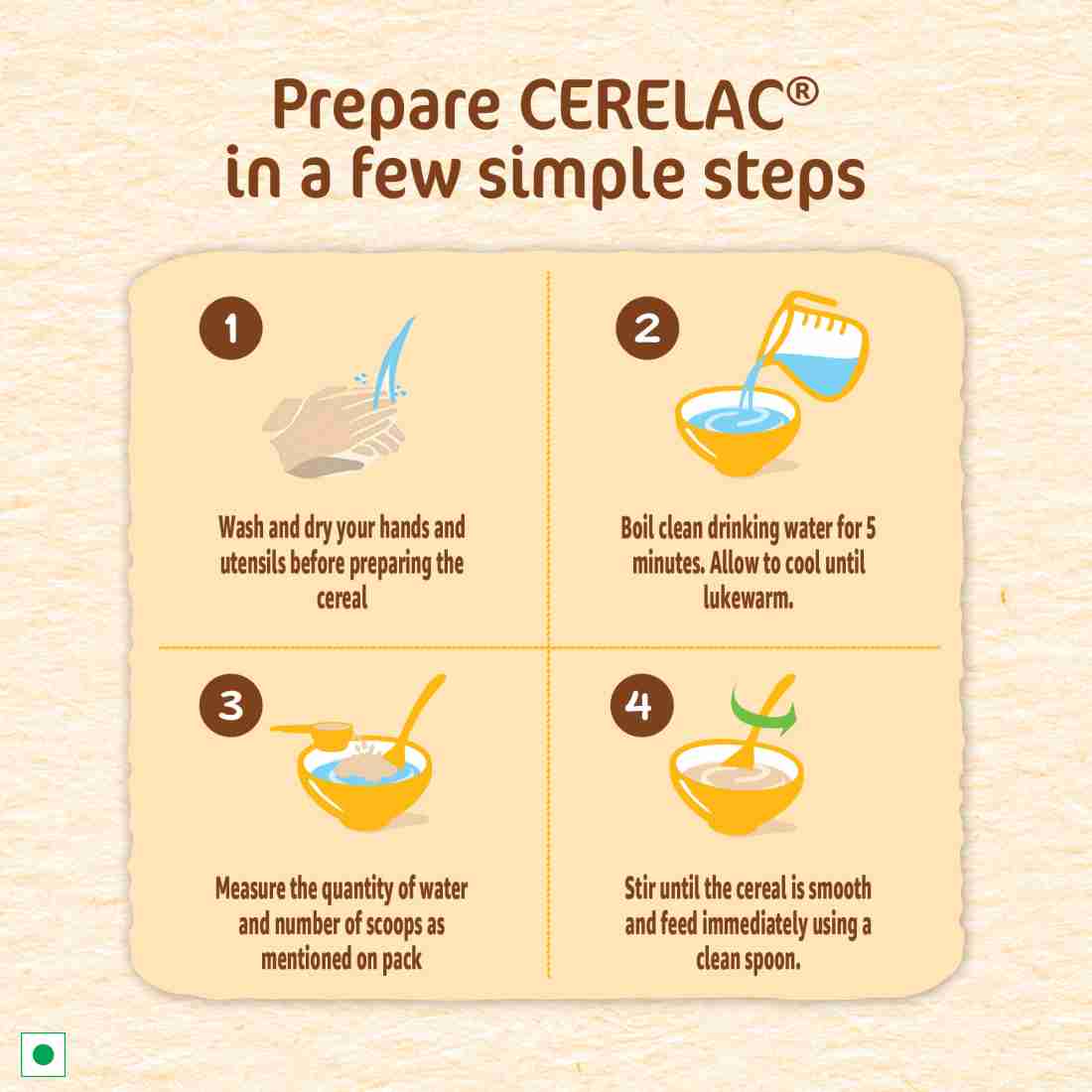 Prepare CERELAC®
in a few simple steps

1

Wash and dry your hands and utensils before preparing the cereal

2

Boil clean drinking water for 5 minutes. Allow to cool until lukewarm.

3

Measure the quantity of water and number of scoops as mentioned on pack

4

Stir until the cereal is smooth and feed immediately using a clean spoon.