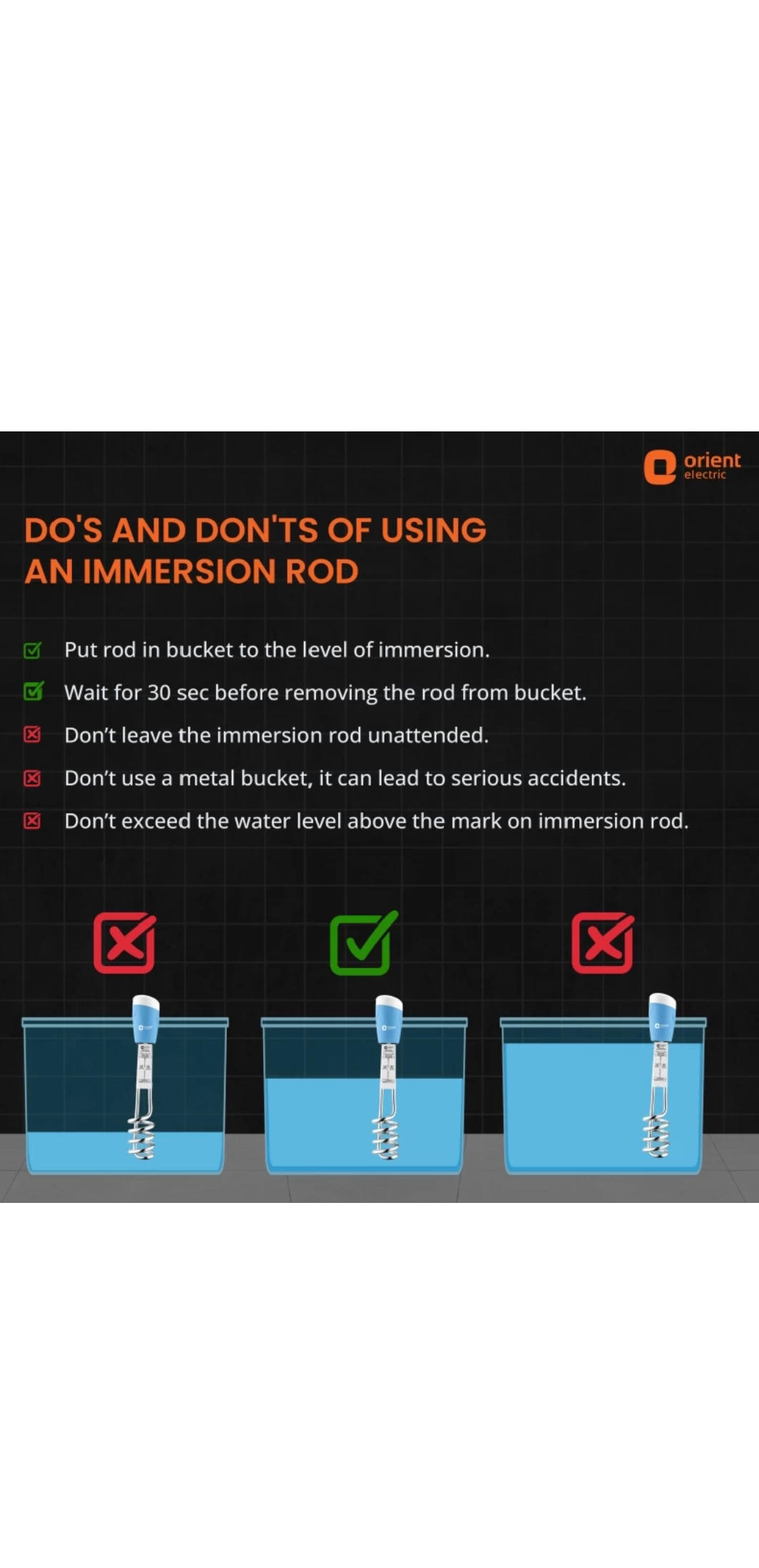 orient
electric

DO'S AND DON'TS OF USING AN IMMERSION ROD

Put rod in bucket to the level of immersion.

Wait for 30 sec before removing the rod from bucket.

Don't leave the immersion rod unattended.

Don't use a metal bucket, it can lead to serious accidents.

Don't exceed the water level above the mark on immersion rod.